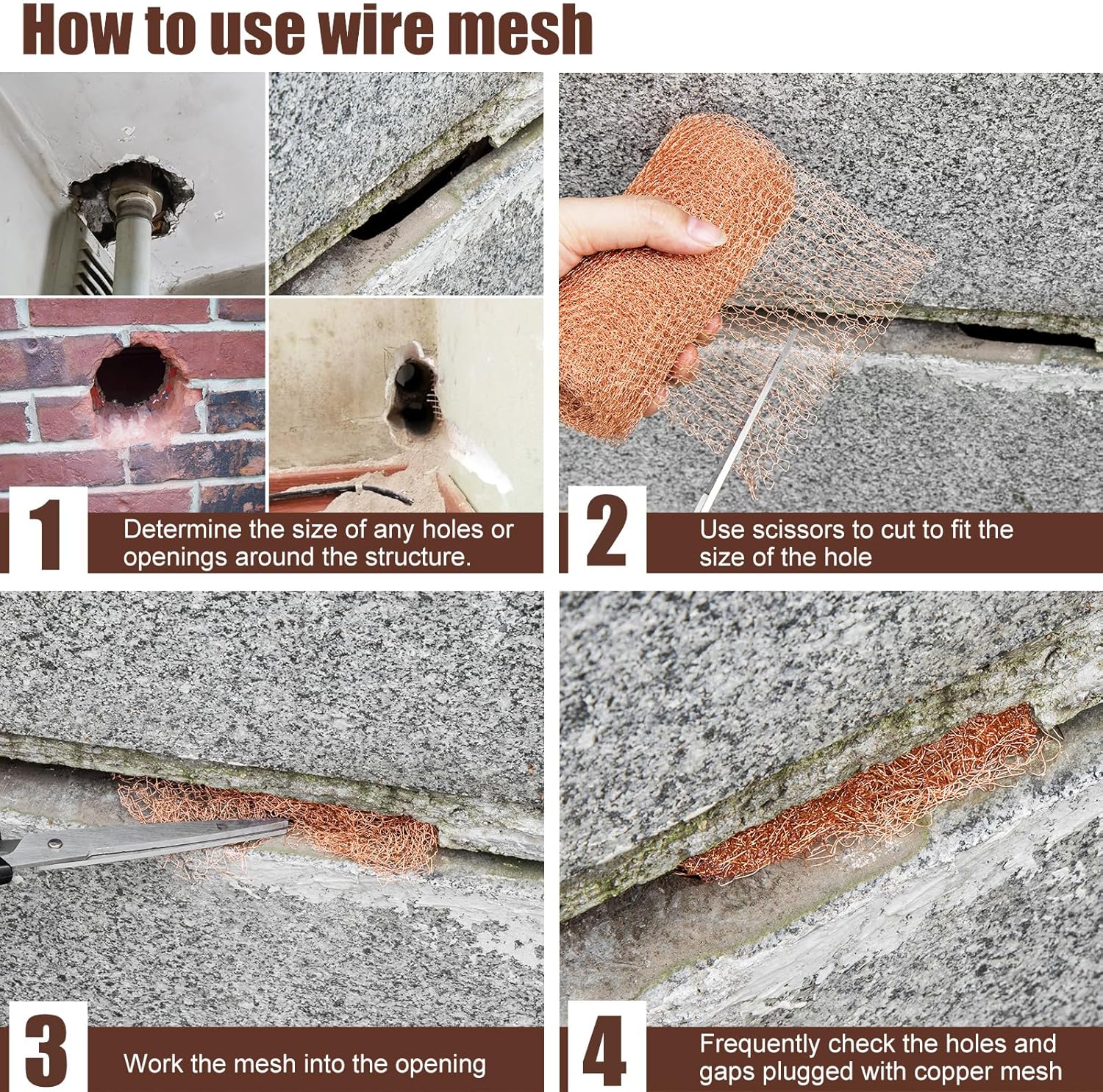 How to use wire mesh

1 Determine the size of any holes or openings around the structure.

2 Use scissors to cut to fit the size of the hole

3 Work the mesh into the opening

4 Frequently check the holes and gaps plugged with copper mesh